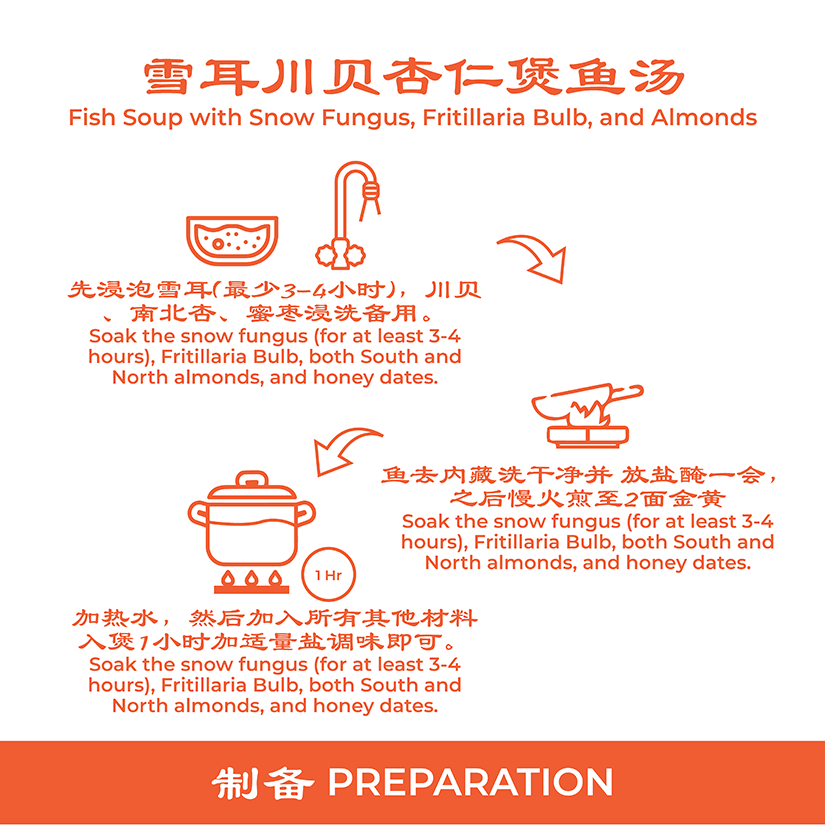 雪耳川贝杏仁煲鱼汤
Fish Soup with Snow Fungus, Fritillaria Bulb, and Almonds

先浸泡雪耳(最少3-4小时)，川贝、南北杏、蜜枣浸洗备用。
Soak the snow fungus (for at least 3-4 hours), Fritillaria Bulb, both South and North almonds, and honey dates.

鱼去内藏洗干净并 放盐腌一会，之后慢火煎至2面金黄
Soak the snow fungus (for at least 3-4 hours), Fritillaria Bulb, both South and North almonds, and honey dates.

1 Hr

加热水，然后加入所有其他材料入煲1小时加适量盐调味即可。
Soak the snow fungus (for at least 3-4 hours), Fritillaria Bulb, both South and North almonds, and honey dates.

制备 PREPARATION