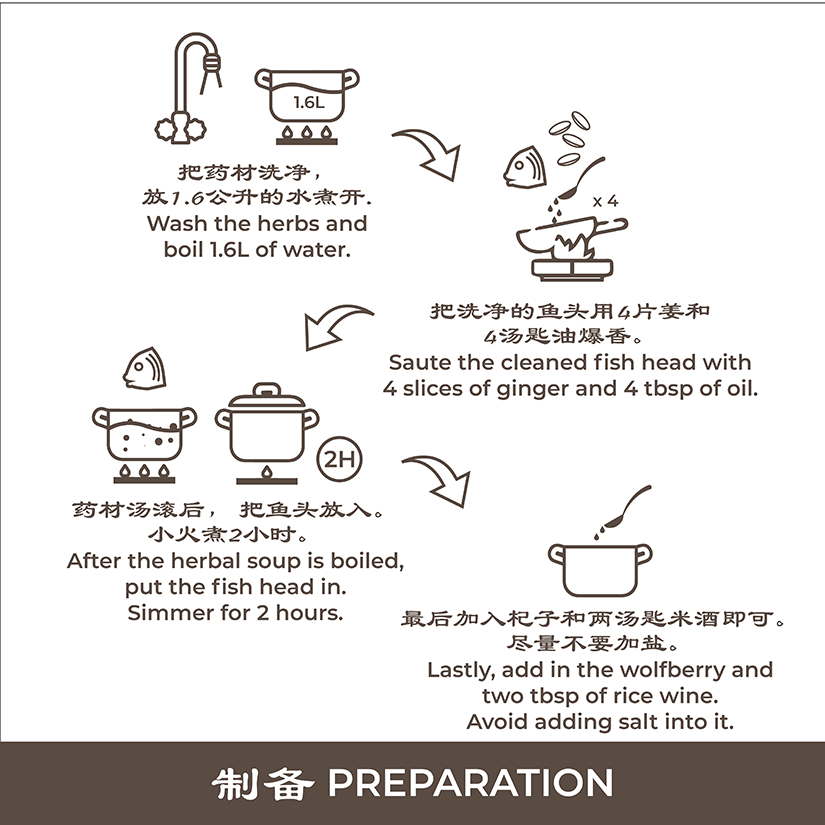 1.6L

把药材洗净，
放1.6公升的水煮开.
Wash the herbs and
boil 1.6L of water.

x 4

把洗净的鱼头用4片姜和
4汤匙油爆香。
Saute the cleaned fish head with
4 slices of ginger and 4 tbsp of oil.

2H

药材汤滚后， 把鱼头放入。
小火煮2小时。
After the herbal soup is boiled,
put the fish head in.
Simmer for 2 hours.

最后加入杞子和两汤匙米酒即可。
尽量不要加盐。
Lastly, add in the wolfberry and
two tbsp of rice wine.
Avoid adding salt into it.

制备 PREPARATION