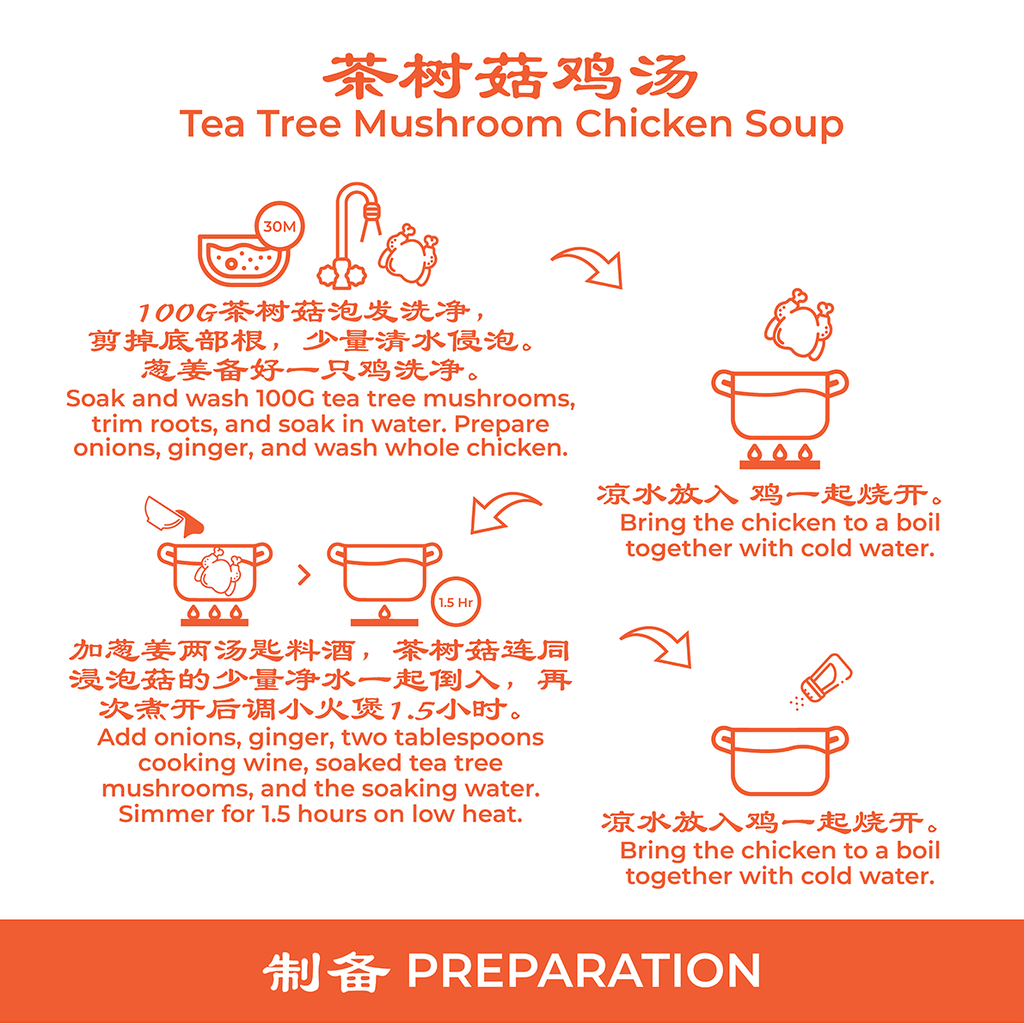 茶树菇鸡汤
Tea Tree Mushroom Chicken Soup

30M

100G茶树菇泡发洗净，剪掉底部根，少量清水侵泡。葱姜备好一只鸡洗净。
Soak and wash 100G tea tree mushrooms, trim roots, and soak in water. Prepare onions, ginger, and wash whole chicken.

凉水放入 鸡一起烧开。
Bring the chicken to a boil together with cold water.

1.5 Hr

加葱姜两汤匙料酒，茶树菇连同浸泡菇的少量净水一起倒入，再次煮开后调小火煲1.5小时。
Add onions, ginger, two tablespoons cooking wine, soaked tea tree mushrooms, and the soaking water. Simmer for 1.5 hours on low heat.

凉水放入鸡一起烧开。
Bring the chicken to a boil together with cold water.

制备 PREPARATION