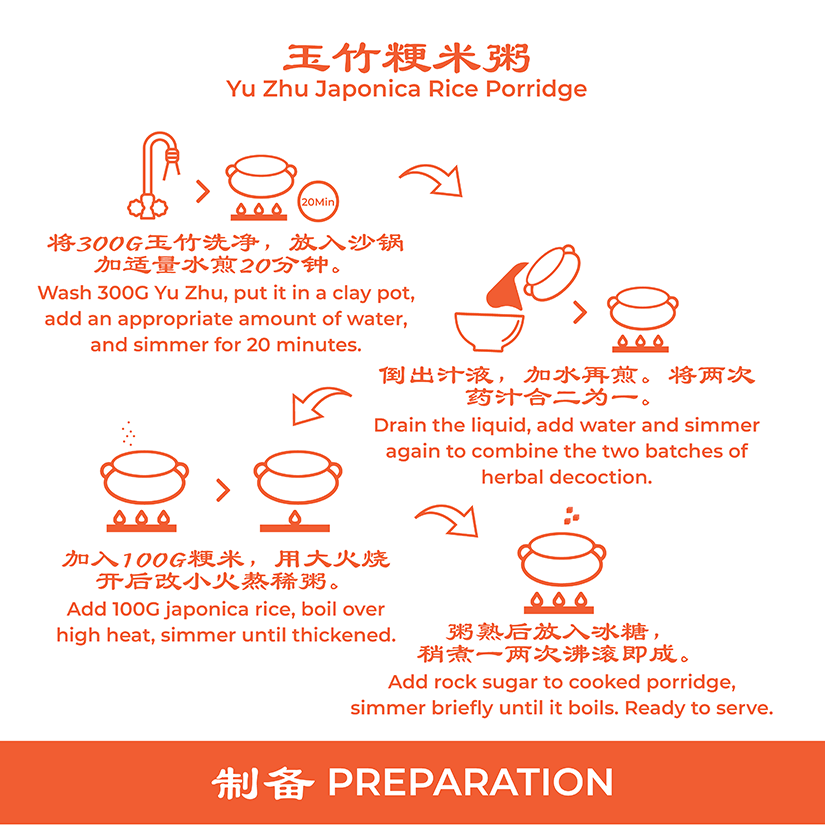 玉竹粳米粥
Yu Zhu Japonica Rice Porridge

20Min

将300G玉竹洗净，放入沙锅加适量水煎20分钟。
Wash 300G Yu Zhu, put it in a clay pot, add an appropriate amount of water, and simmer for 20 minutes.

倒出汁液，加水再煎。将两次药汁合二为一。
Drain the liquid, add water and simmer again to combine the two batches of herbal decoction.

加入100G粳米，用大火烧开后改小火熬稀粥。
Add 100G japonica rice, boil over high heat, simmer until thickened.

粥熟后放入冰糖，稍煮一两次沸滚即成。
Add rock sugar to cooked porridge, simmer briefly until it boils. Ready to serve.

制备 PREPARATION