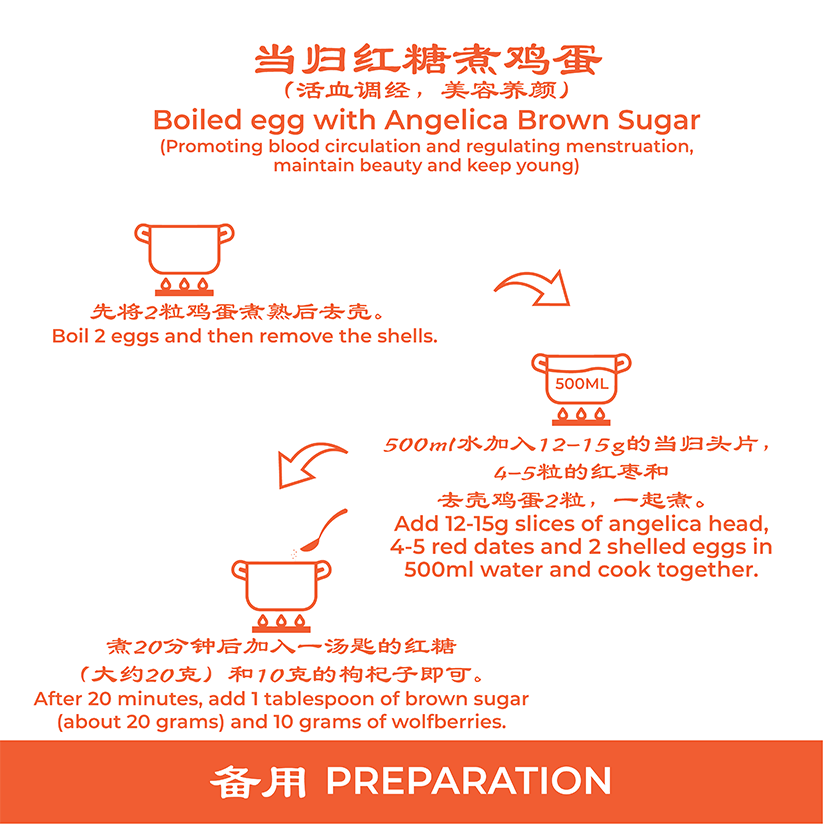 当归红糖煮鸡蛋
（活血调经，美容养颜）
Boiled egg with Angelica Brown Sugar
(Promoting blood circulation and regulating menstruation, maintain beauty and keep young)

先将2粒鸡蛋煮熟后去壳。
Boil 2 eggs and then remove the shells.

500ML

500ml水加入12-15g的当归头片，4-5粒的红枣和去壳鸡蛋2粒，一起煮。
Add 12-15g slices of angelica head, 4-5 red dates and 2 shelled eggs in 500ml water and cook together.

煮20分钟后加入一汤匙的红糖（大约20克）和10克的枸杞子即可。
After 20 minutes, add 1 tablespoon of brown sugar (about 20 grams) and 10 grams of wolfberries.

备用 PREPARATION