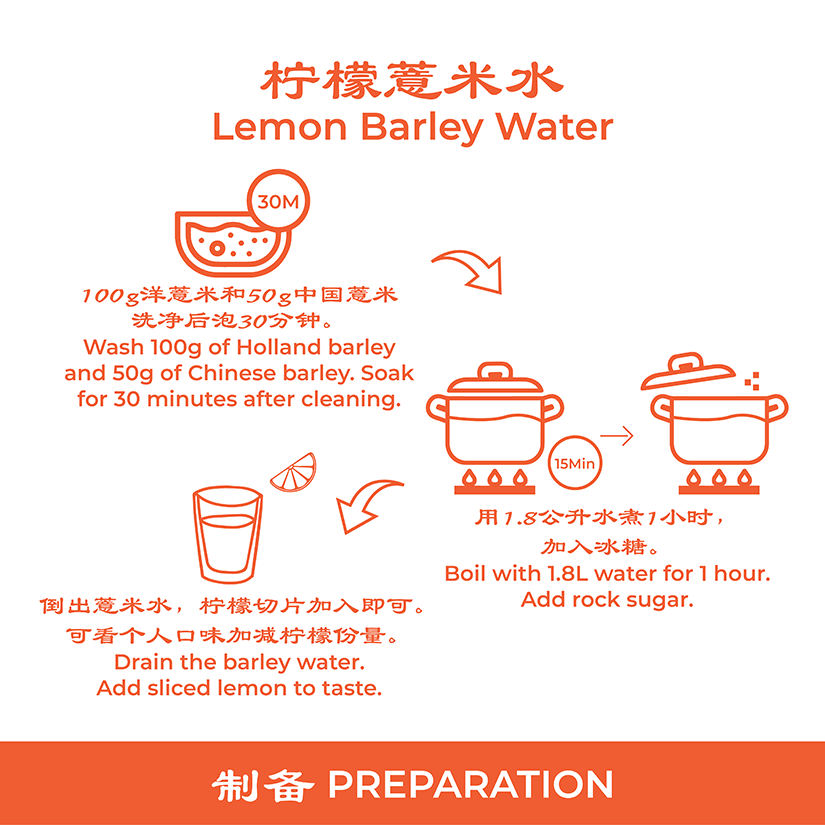 柠檬薏米水
Lemon Barley Water

30M

100g洋薏米和50g中国薏米洗净后泡30分钟。
Wash 100g of Holland barley and 50g of Chinese barley. Soak for 30 minutes after cleaning.

15Min

用1.8公升水煮1小时，加入冰糖。
Boil with 1.8L water for 1 hour. Add rock sugar.

倒出薏米水，柠檬切片加入即可。可看个人口味加减柠檬份量。
Drain the barley water. Add sliced lemon to taste.

制备 PREPARATION