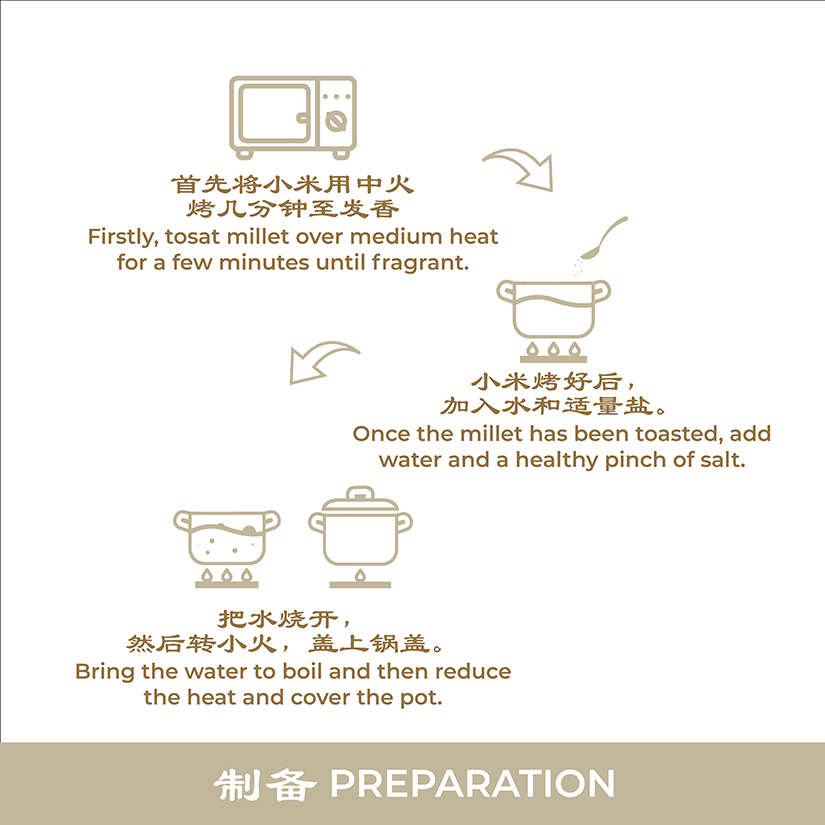 首先将小米用中火
烤几分钟至发香
Firstly, tosat millet over medium heat for a few minutes until fragrant.

小米烤好后，
加入水和适量盐。
Once the millet has been toasted, add water and a healthy pinch of salt.

把水烧开，
然后转小火，盖上锅盖。
Bring the water to boil and then reduce the heat and cover the pot.

制备 PREPARATION