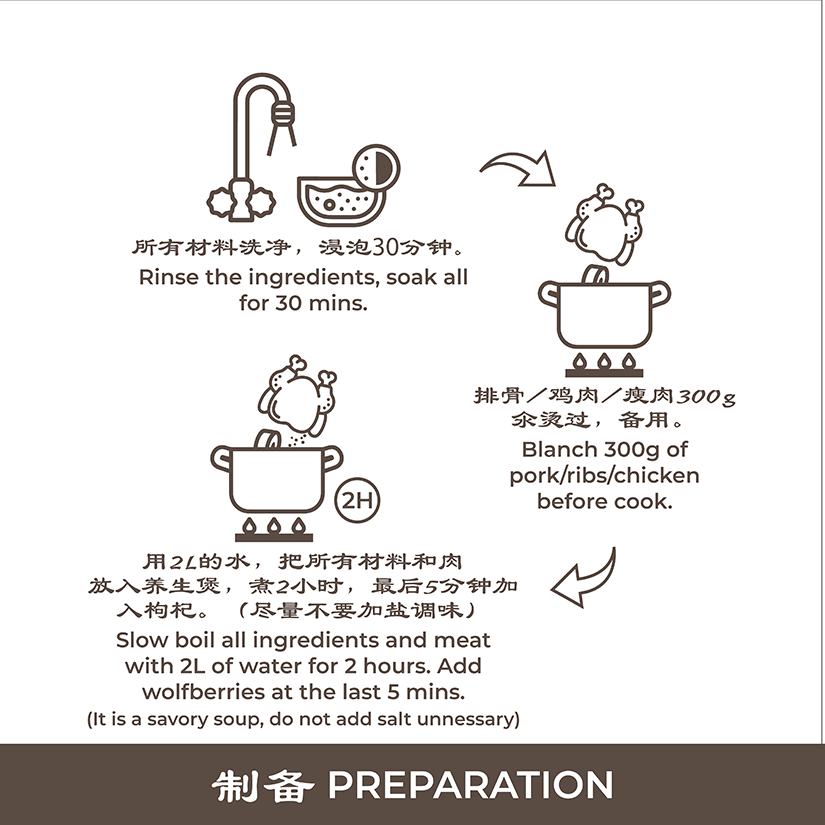 所有材料洗净，浸泡30分钟。
Rinse the ingredients, soak all for 30 mins.

排骨／鸡肉／瘦肉300g
汆烫过，备用。
Blanch 300g of pork/ribs/chicken before cook.

2H

用2L的水，把所有材料和肉放入养生煲，煮2小时，最后5分钟加入枸杞。（尽量不要加盐调味）
Slow boil all ingredients and meat with 2L of water for 2 hours. Add wolfberries at the last 5 mins.
(It is a savory soup, do not add salt unnessary)

制备 PREPARATION