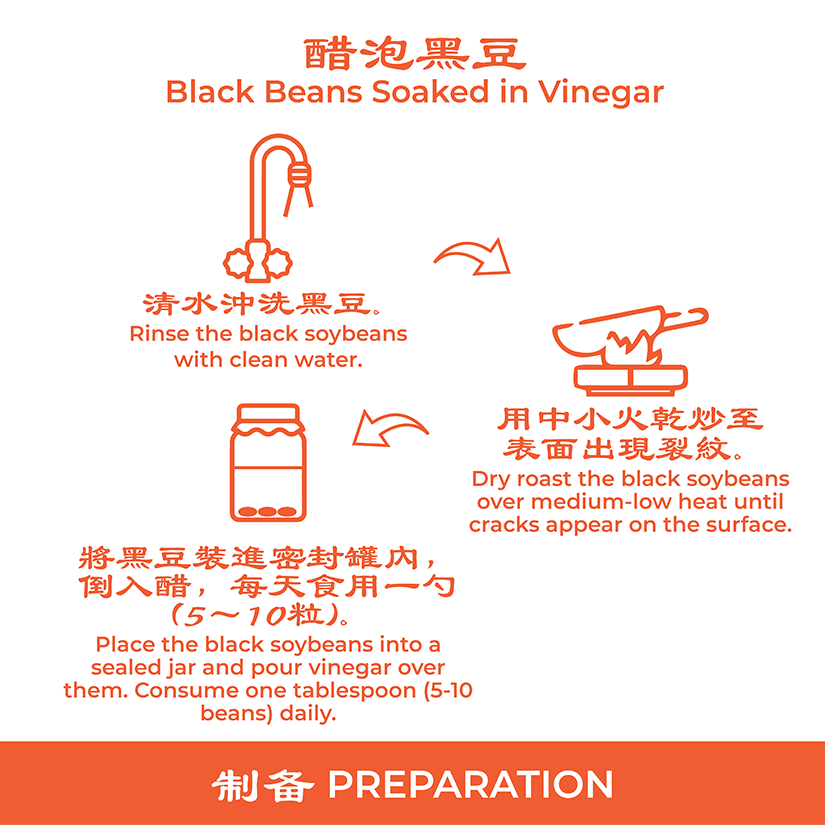 醋泡黑豆
Black Beans Soaked in Vinegar

清水沖洗黑豆。
Rinse the black soybeans with clean water.

用中小火乾炒至表面出現裂紋。
Dry roast the black soybeans over medium-low heat until cracks appear on the surface.

將黑豆裝進密封罐內，倒入醋，每天食用一勺（5～10粒）。
Place the black soybeans into a sealed jar and pour vinegar over them. Consume one tablespoon (5-10 beans) daily.

制备 PREPARATION