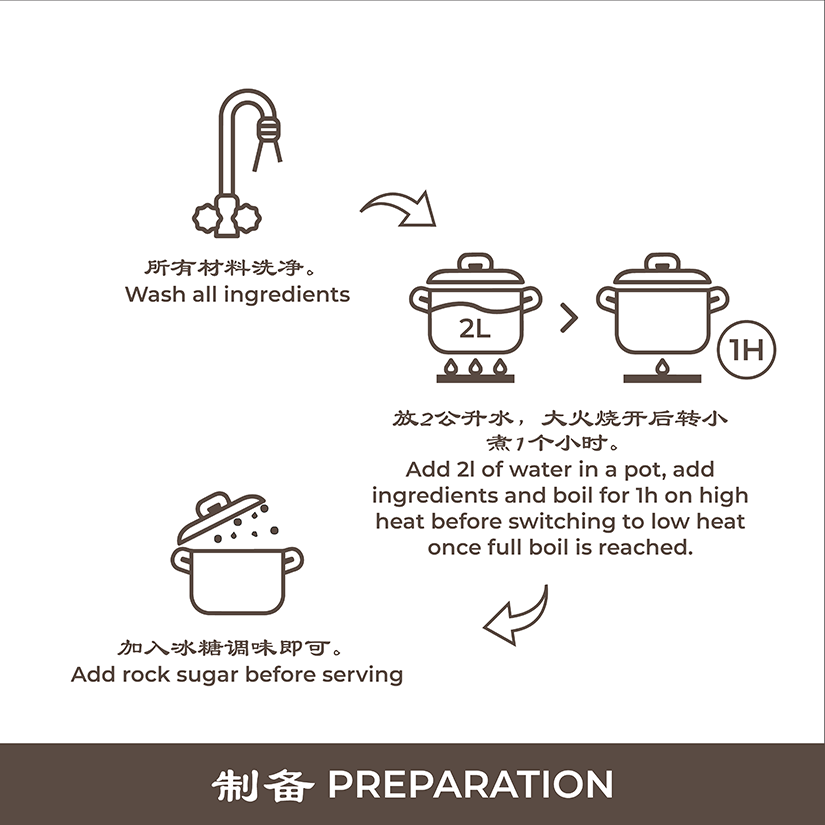 所有材料洗净。
Wash all ingredients

2L

1H

放2公升水，大火烧开后转小煮1个小时。
Add 2l of water in a pot, add ingredients and boil for 1h on high heat before switching to low heat once full boil is reached.

加入冰糖调味即可。
Add rock sugar before serving

制备 PREPARATION