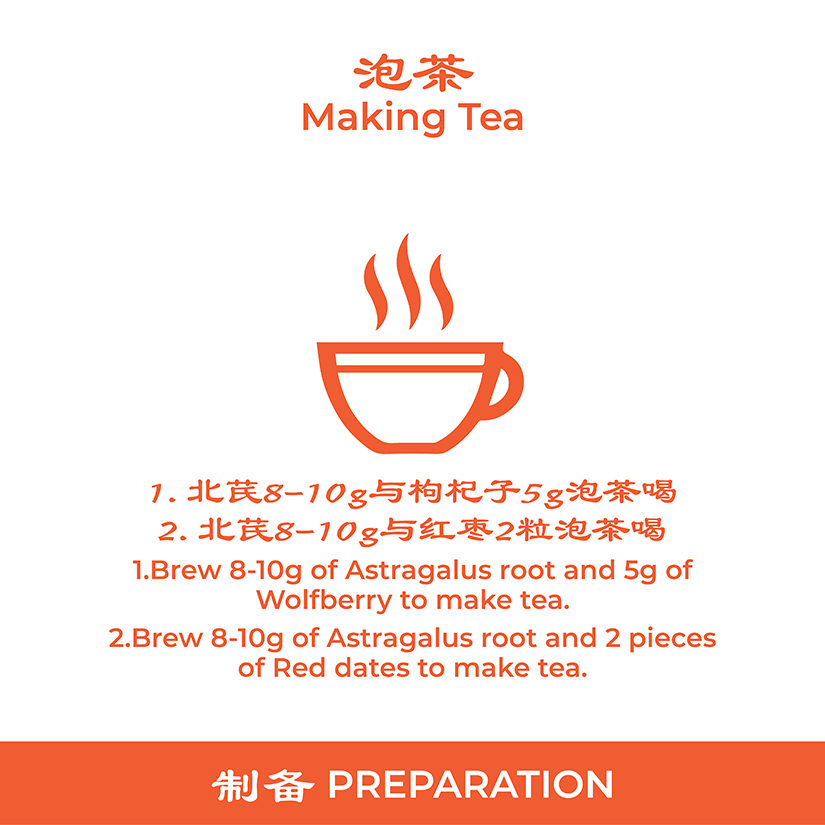 泡茶
Making Tea

1. 北芪8-10g与枸杞子5g泡茶喝
2. 北芪8-10g与红枣2粒泡茶喝
1.Brew 8-10g of Astragalus root and 5g of Wolfberry to make tea.
2.Brew 8-10g of Astragalus root and 2 pieces of Red dates to make tea.

制备 PREPARATION